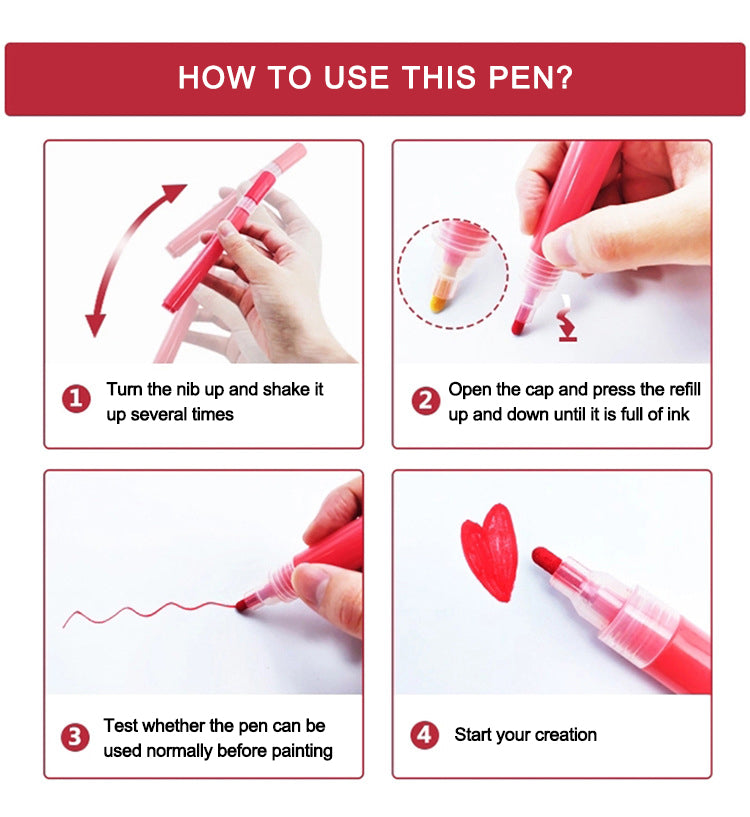 HOW TO USE THIS PEN?

1 Turn the nib up and shake it up several times

2 Open the cap and press the refill up and down until it is full of ink

3 Test whether the pen can be used normally before painting

4 Start your creation